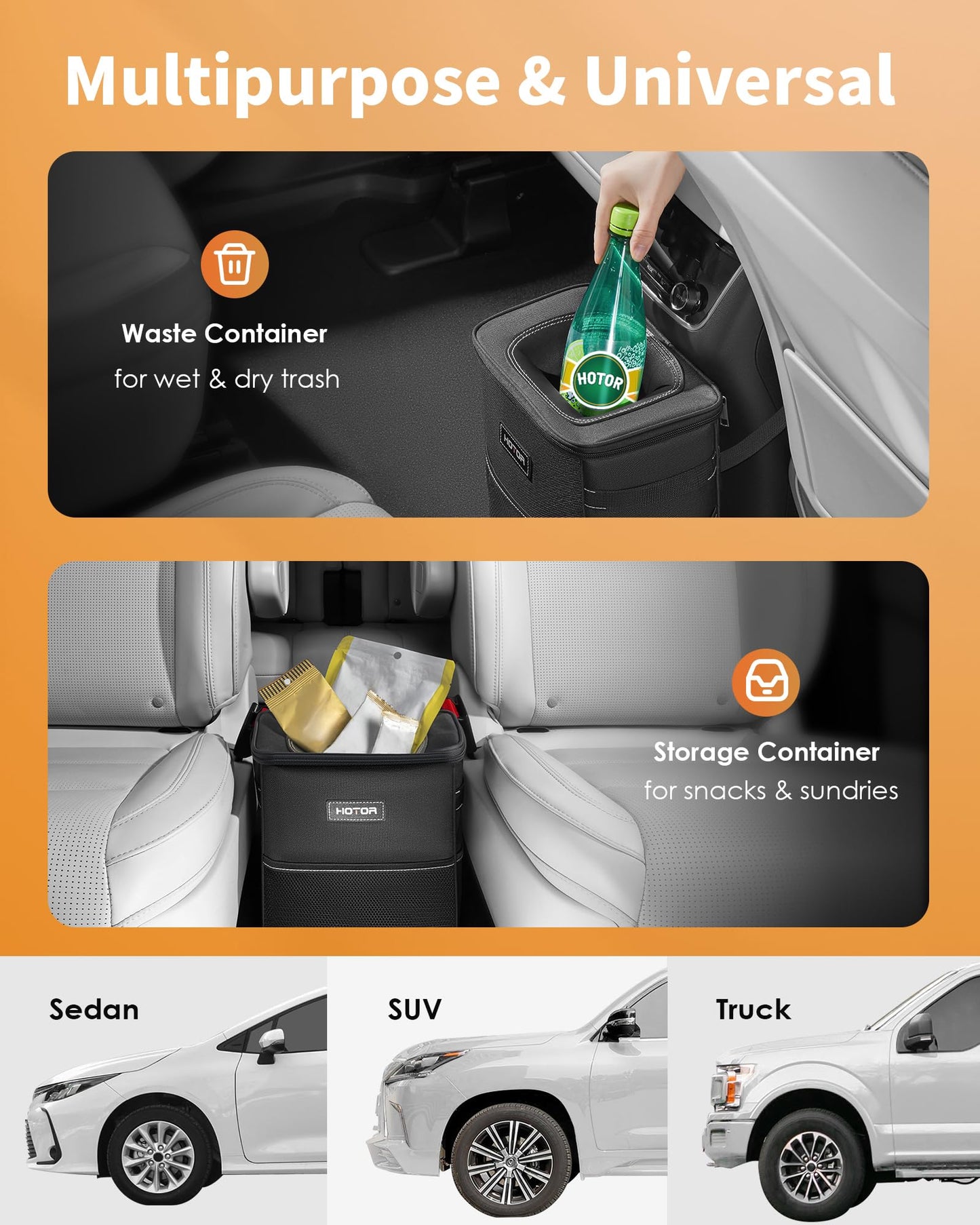 Multipurpose & Universal

Waste Container
for wet & dry trash

HOTOR

HOTOR

HOTOR

Storage Container
for snacks & sundries

Sedan

SUV

Truck